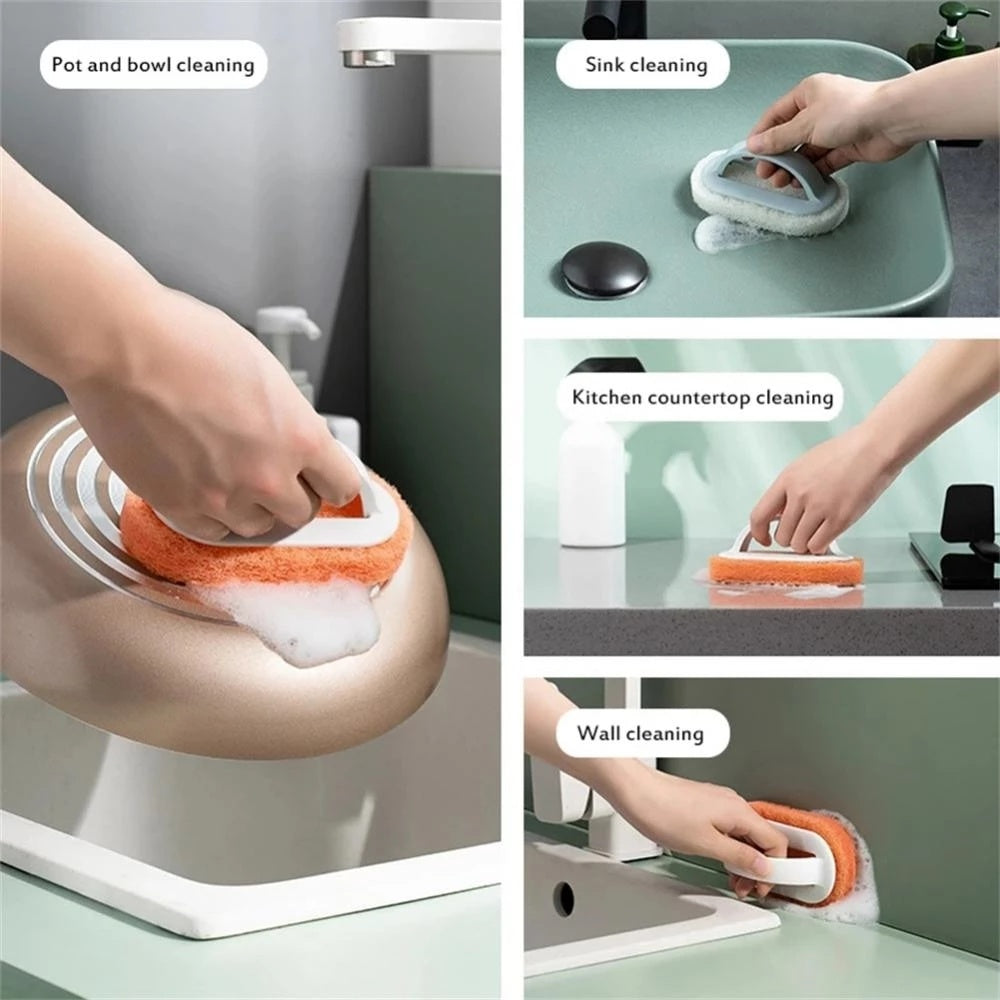 Pot and bowl cleaning

Sink cleaning

Kitchen countertop cleaning

Wall cleaning